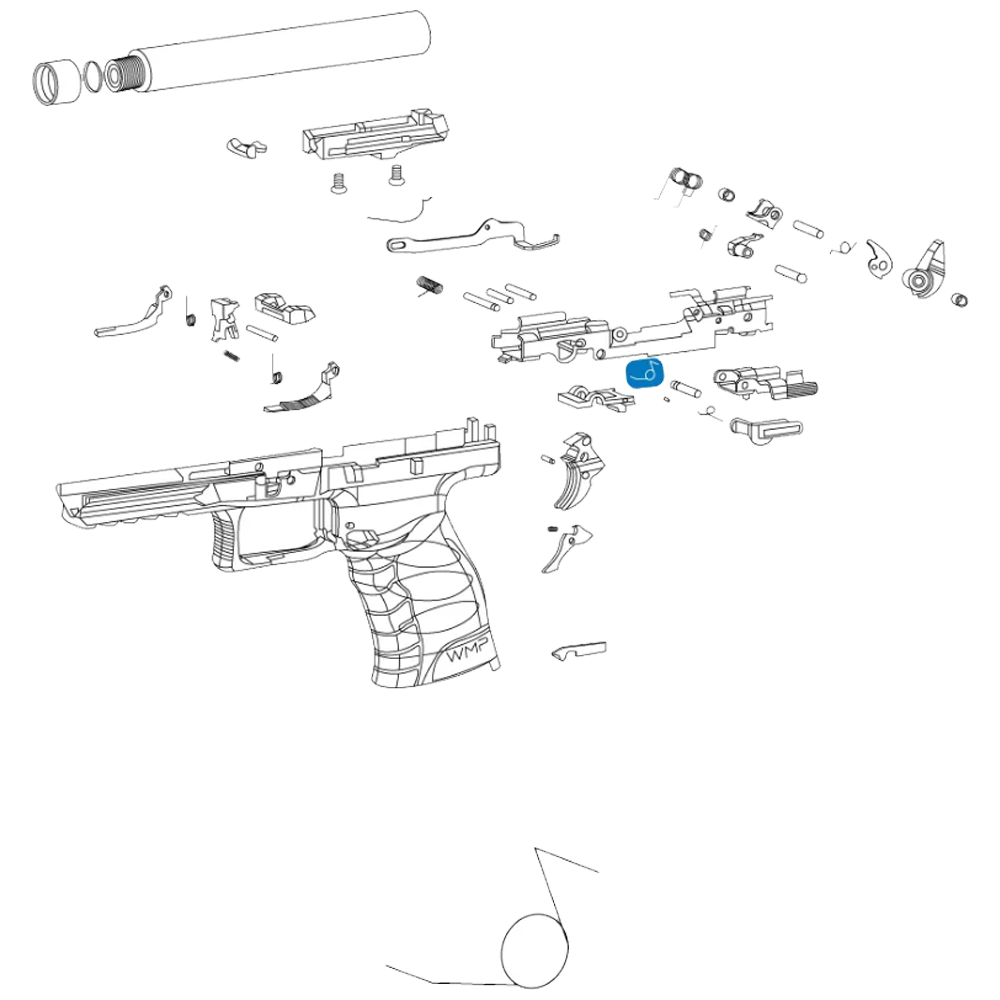 WMP